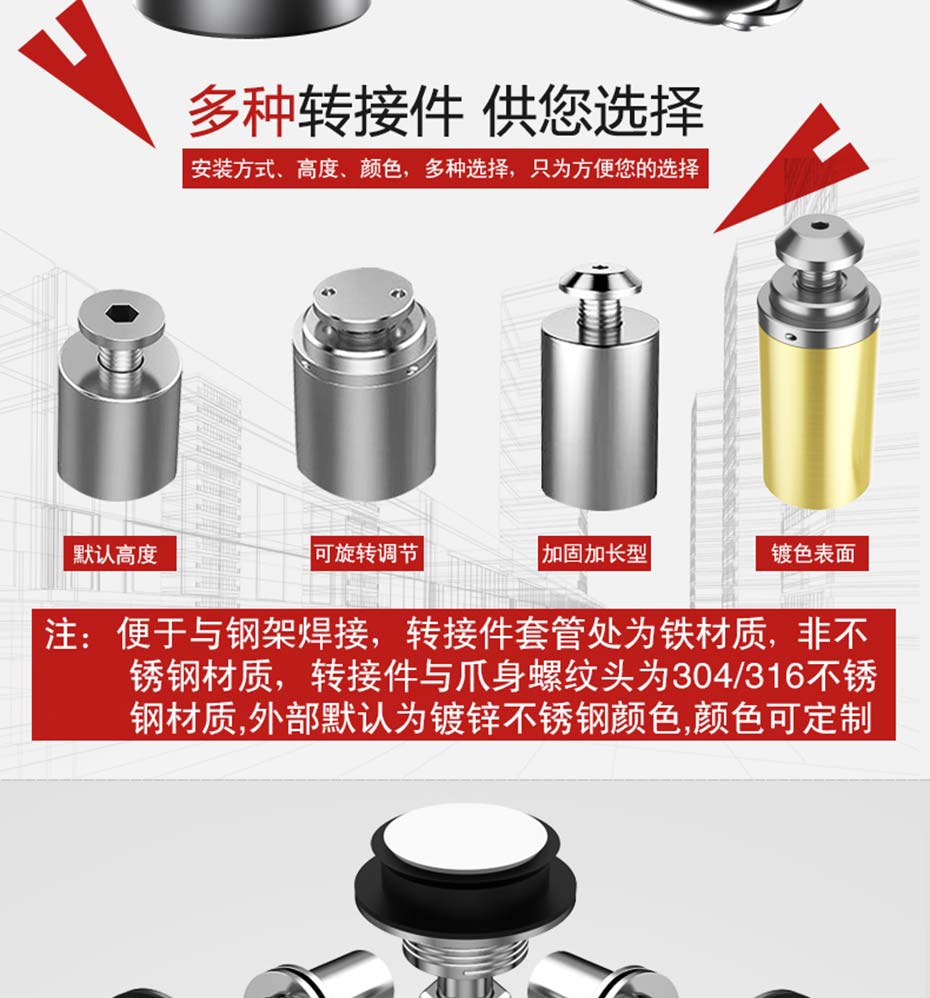 多种转接件 供您选择

安装方式、高度、颜色，多种选择，只为方便您的选择

默认高度

可旋转调节

加固加长型

镀色表面

注：便于与钢架焊接，转接件套管处为铁材质，非不锈钢材质，转接件与爪身螺纹头为304/316不锈钢材质,外部默认为镀锌不锈钢颜色,颜色可定制